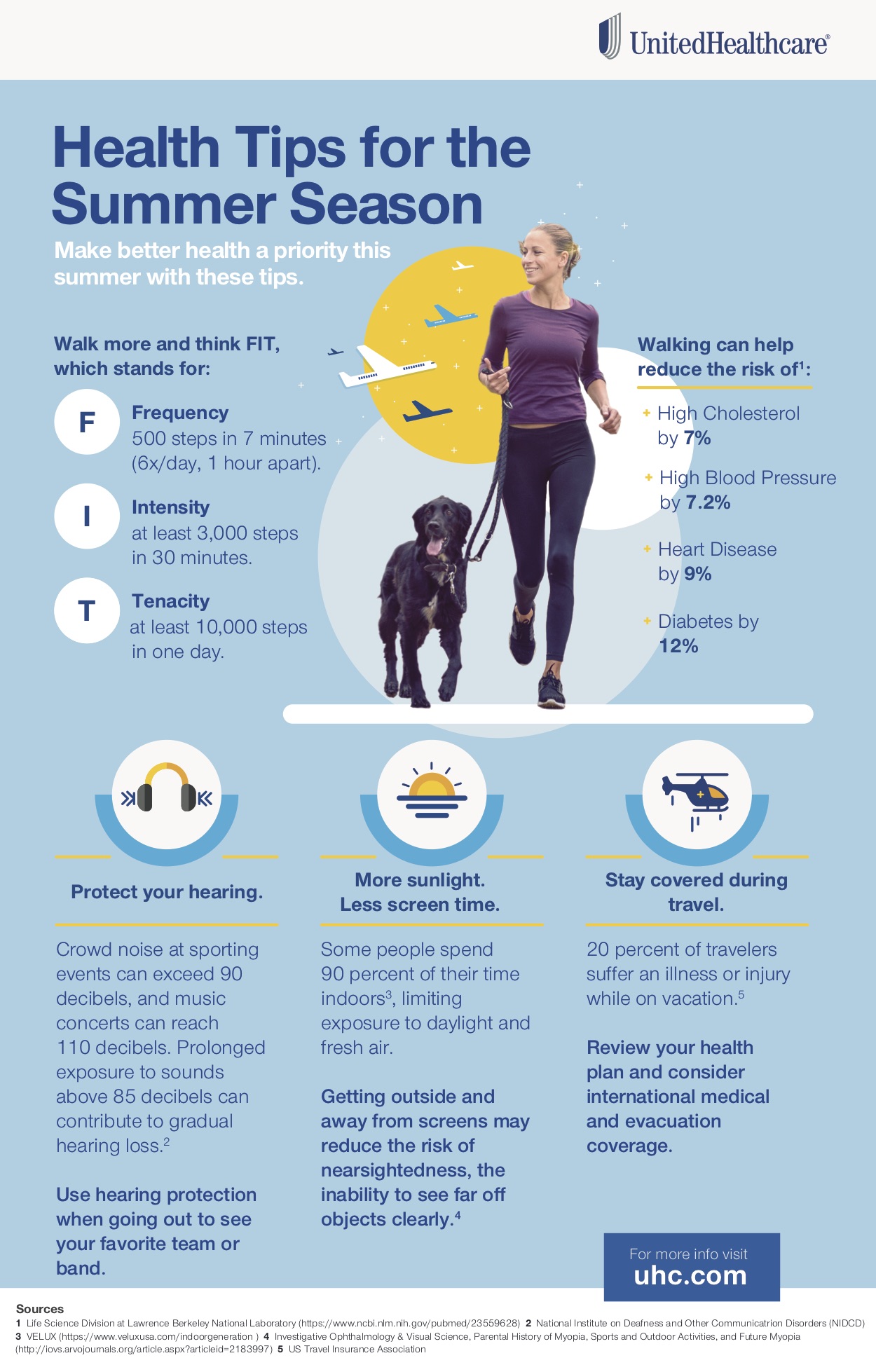 UnitedHealthcare®

Health Tips for the Summer Season

Make better health a priority this summer with these tips.

Walk more and think FIT, which stands for:

F Frequency
500 steps in 7 minutes (6x/day, 1 hour apart).

I Intensity
at least 3,000 steps in 30 minutes.

T Tenacity
at least 10,000 steps in one day.

Walking can help reduce the risk of$^1$:

+ High Cholesterol by 7%

+ High Blood Pressure by 7.2%

+ Heart Disease by 9%

+ Diabetes by 12%

Protect your hearing.

Crowd noise at sporting events can exceed 90 decibels, and music concerts can reach 110 decibels. Prolonged exposure to sounds above 85 decibels can contribute to gradual hearing loss.$^2$

Use hearing protection when going out to see your favorite team or band.

More sunlight. Less screen time.

Some people spend 90 percent of their time indoors$^3$, limiting exposure to daylight and fresh air.

Getting outside and away from screens may reduce the risk of nearsightedness, the inability to see far off objects clearly.$^4$

Stay covered during travel.

20 percent of travelers suffer an illness or injury while on vacation.$^5$

Review your health plan and consider international medical and evacuation coverage.

For more info visit
uhc.com

Sources
1 Life Science Division at Lawrence Berkeley National Laboratory (https://www.ncbi.nlm.nih.gov/pubmed/23559628) 2 National Institute on Deafness and Other Communicatrion Disorders (NIDCD) 3 VELUX (https://www.veluxusa.com/indoorgeneration ) 4 Investigative Ophthalmology & Visual Science, Parental History of Myopia, Sports and Outdoor Activities, and Future Myopia (http://iovs.arvojournals.org/article.aspx?articleid=2183997) 5 US Travel Insurance Association